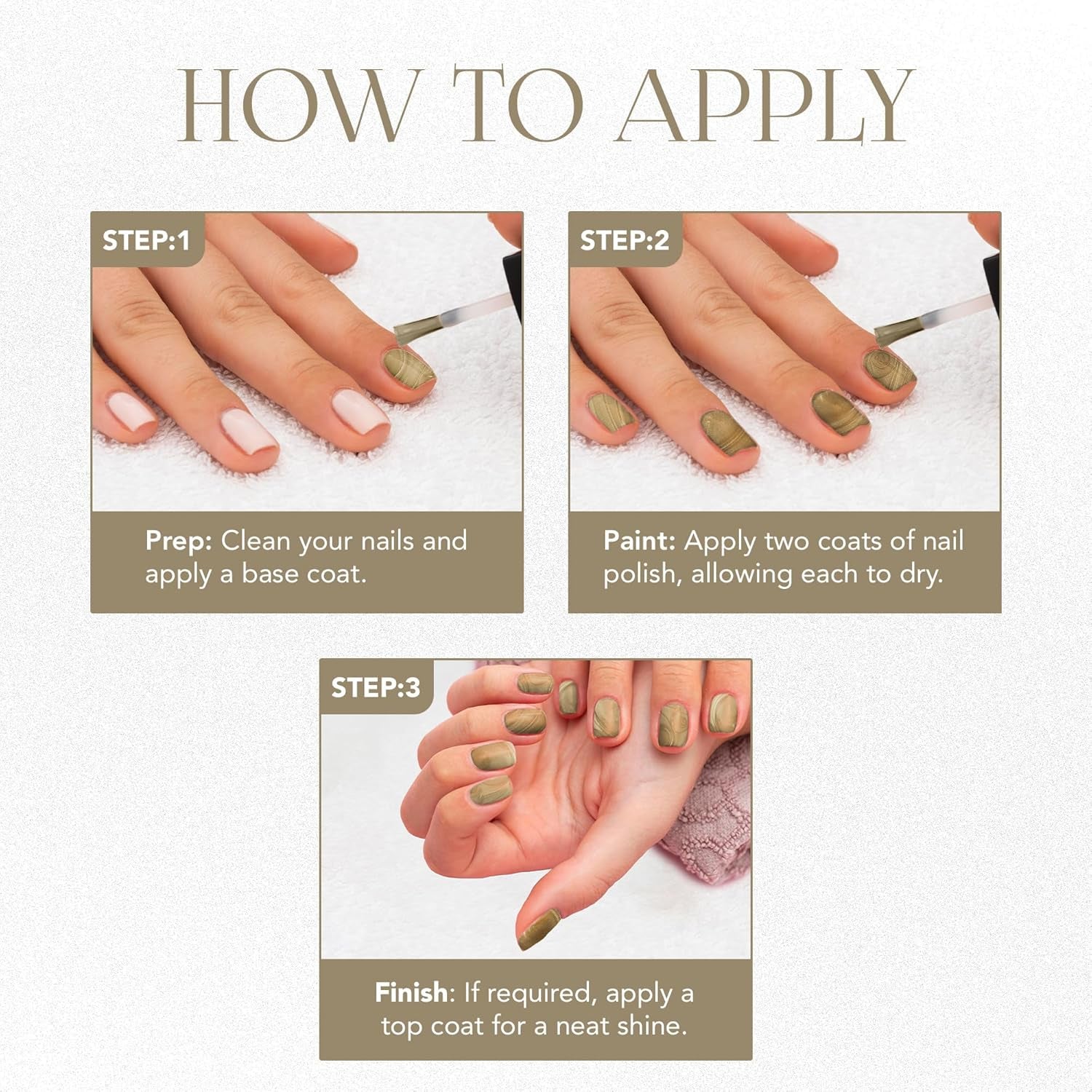 HOW TO APPLY

STEP:1

Prep: Clean your nails and apply a base coat.

STEP:2

Paint: Apply two coats of nail polish, allowing each to dry.

STEP:3

Finish: If required, apply a top coat for a neat shine.